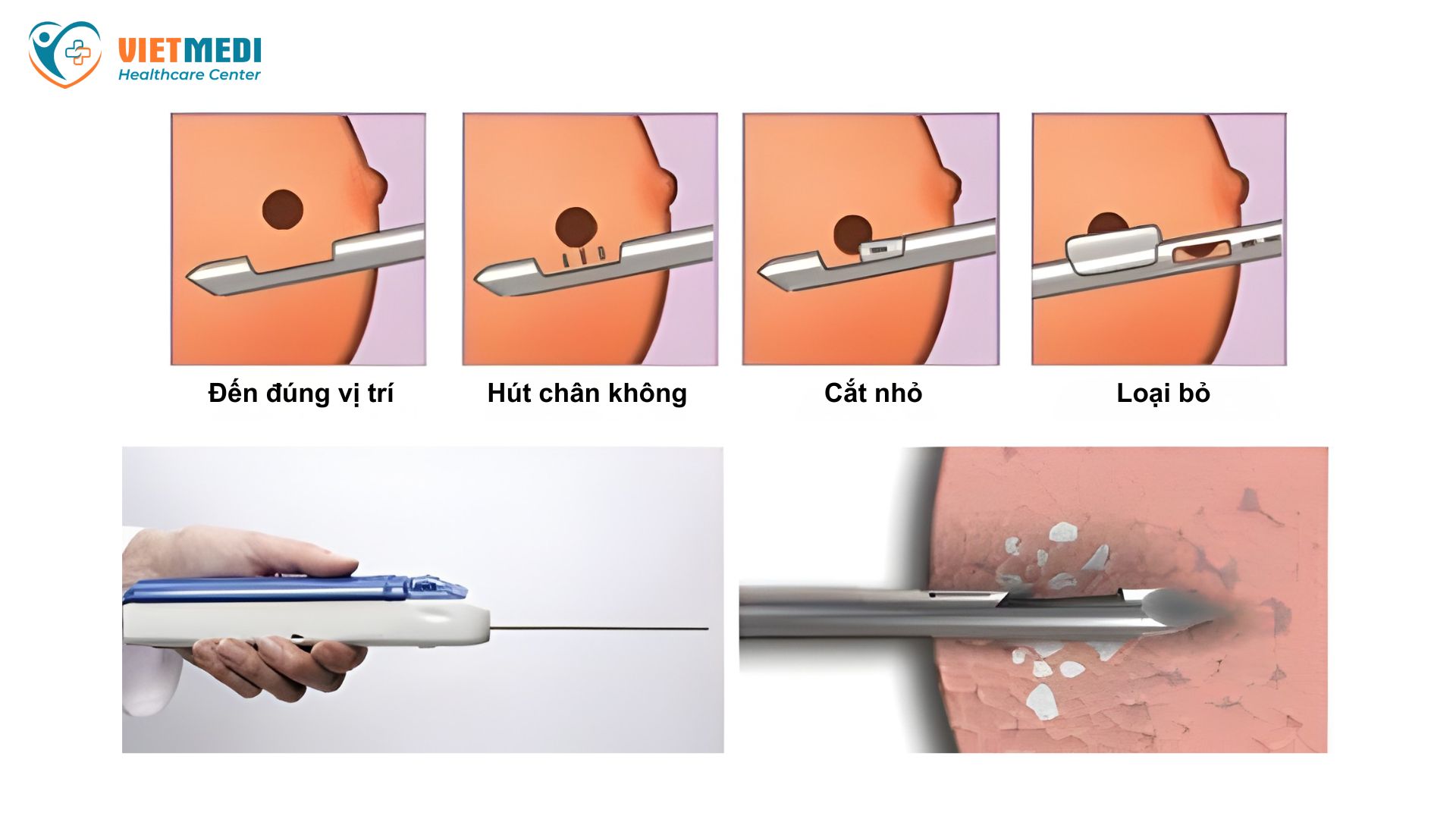 VIETMEDI
Healthcare Center

Đến đúng vị trí

Hút chân không

Cắt nhỏ

Loại bỏ