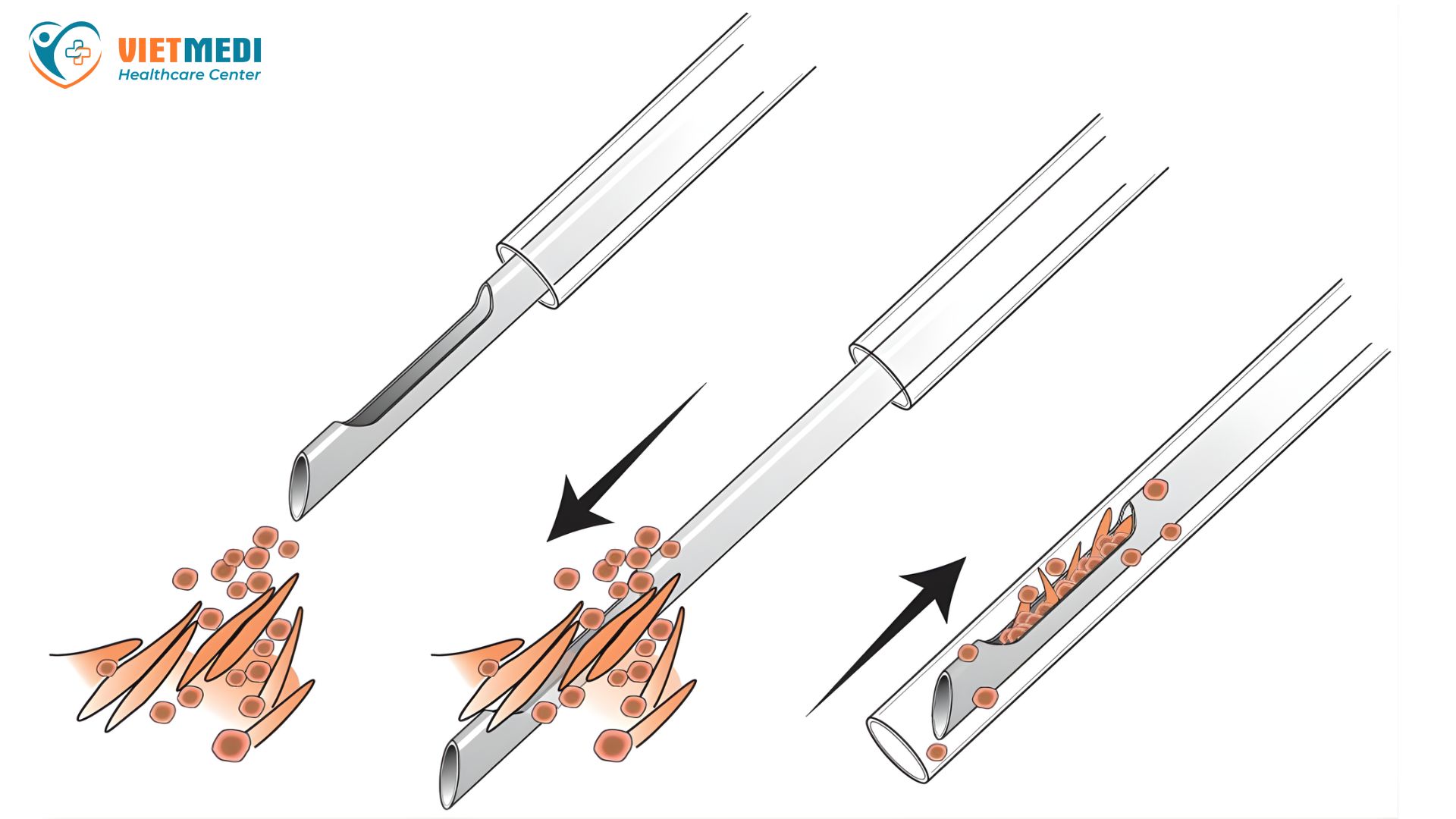 VIETMEDI
Healthcare Center